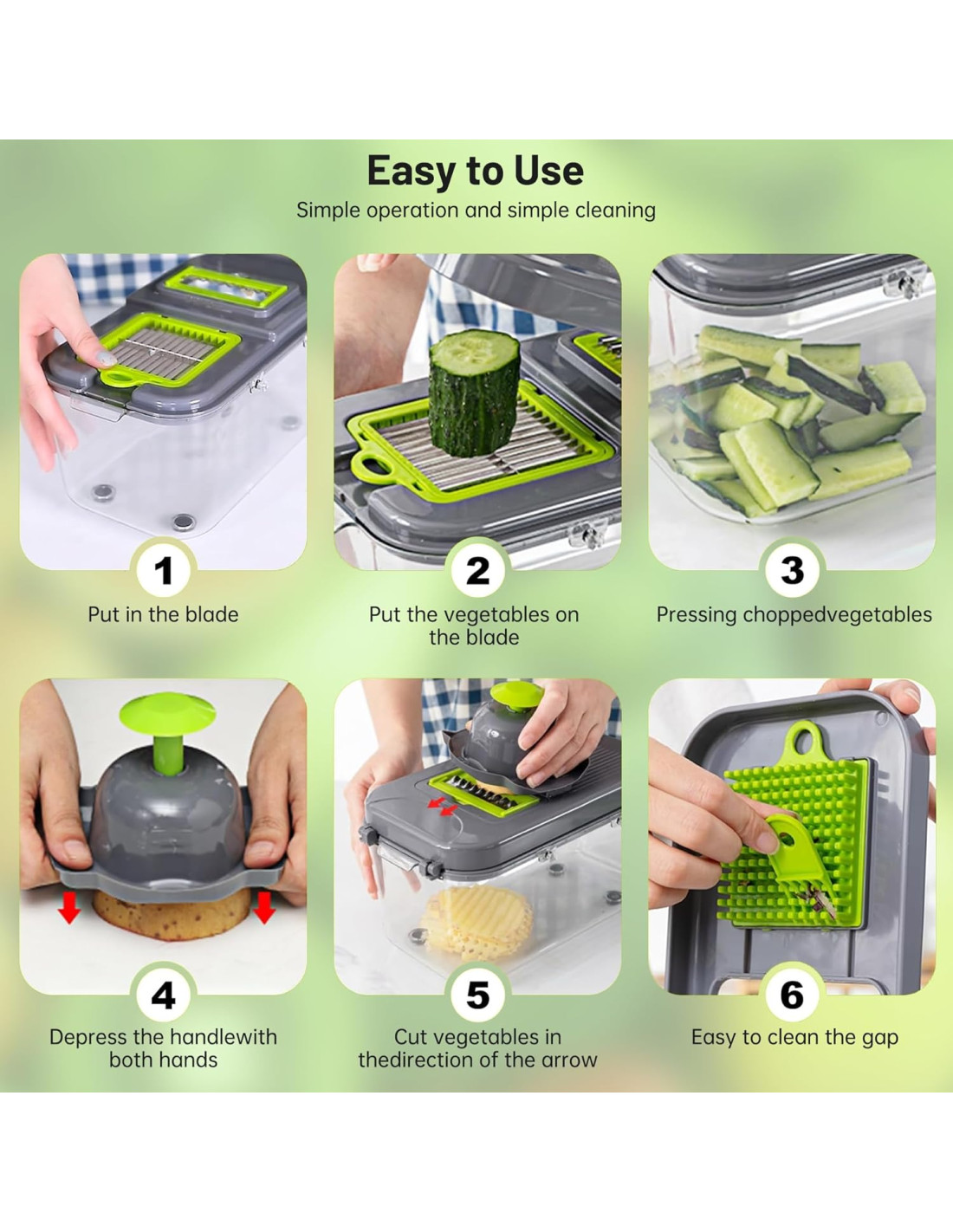 Easy to Use

Simple operation and simple cleaning

1

Put in the blade

2

Put the vegetables on the blade

3

Pressing choppedvegetables

4

Depress the handlewith both hands

5

Cut vegetables in thedirection of the arrow

6

Easy to clean the gap